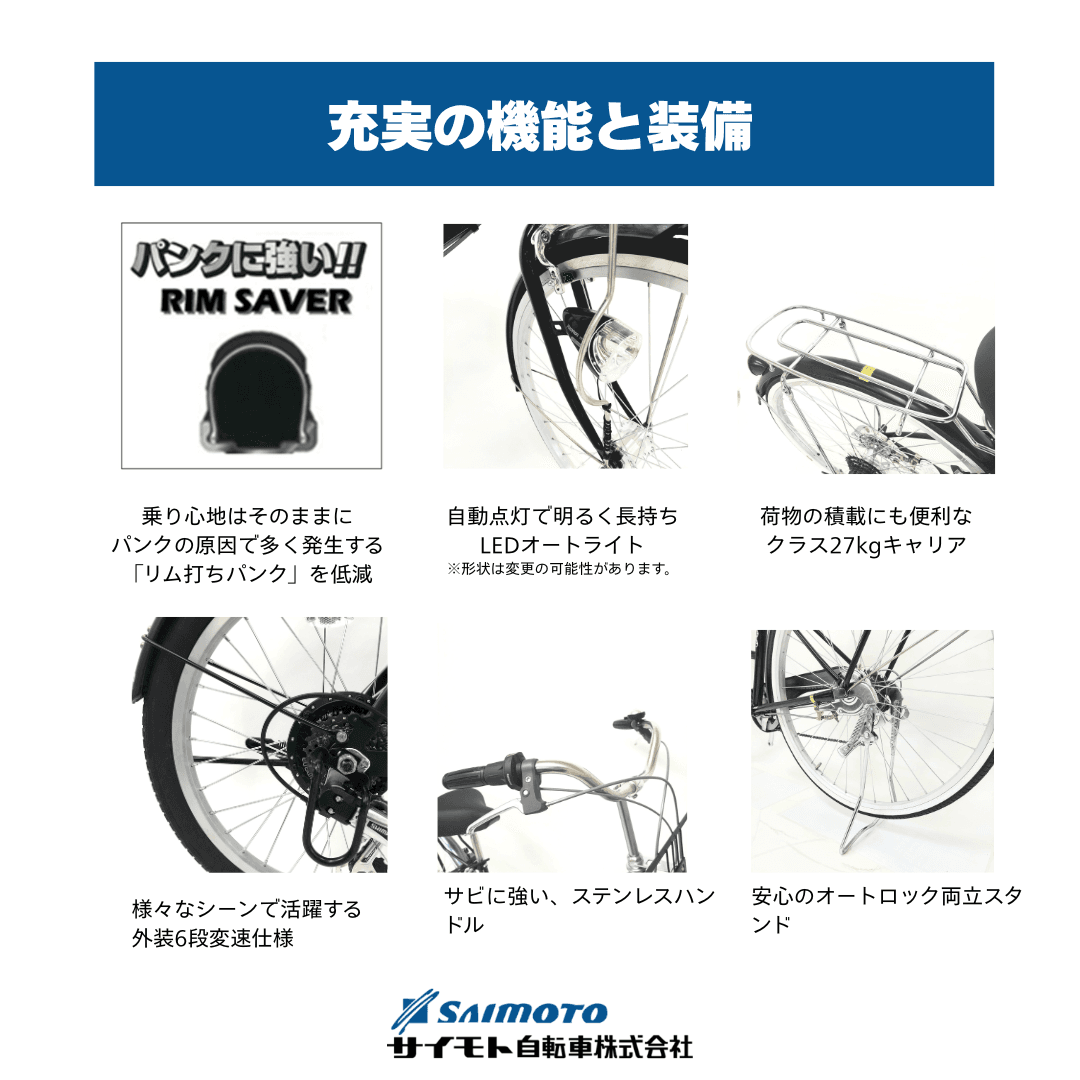 充実の機能と装備

パンクに強い!!
RIM SAVER

乗り心地はそのままに
パンクの原因で多く発生する
「リム打ちパンク」を低減

自動点灯で明るく長持ち
LEDオートライト
※形状は変更の可能性があります。

荷物の積載にも便利な
クラス27kgキャリア

様々なシーンで活躍する
外装6段変速仕様

サビに強い、ステンレスハンドル

安心のオートロック両立スタンド

SAIMOTO
サイモト自転車株式会社